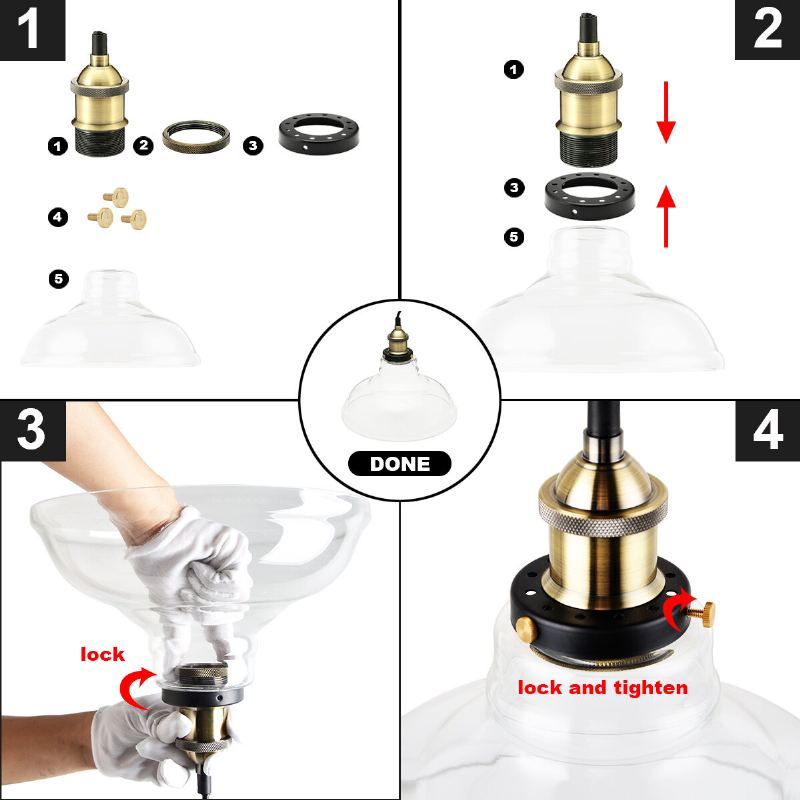 1

1 2 3

4

5

2

1

3

5

DONE

3

lock

4

lock and tighten