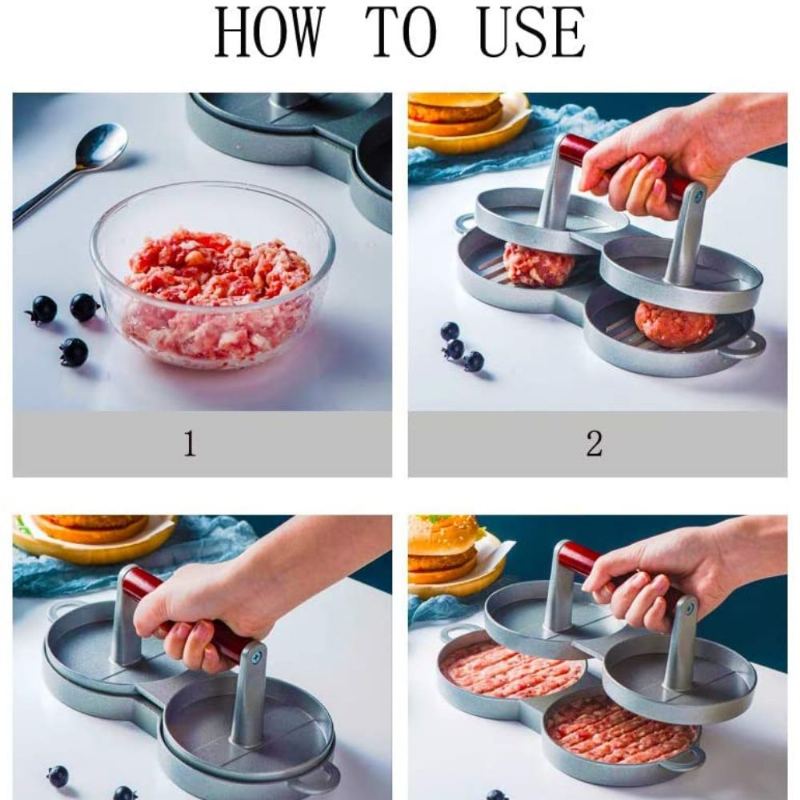 HOW TO USE

1

2