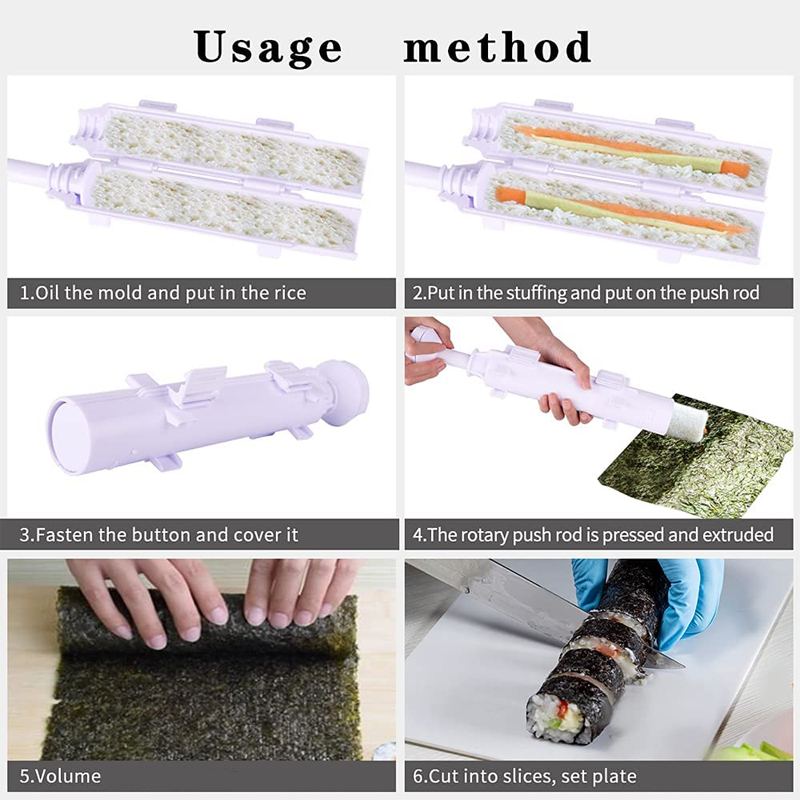 Usage method

1.Oil the mold and put in the rice

2.Put in the stuffing and put on the push rod

3.Fasten the button and cover it

4.The rotary push rod is pressed and extruded

5.Volume

6.Cut into slices, set plate