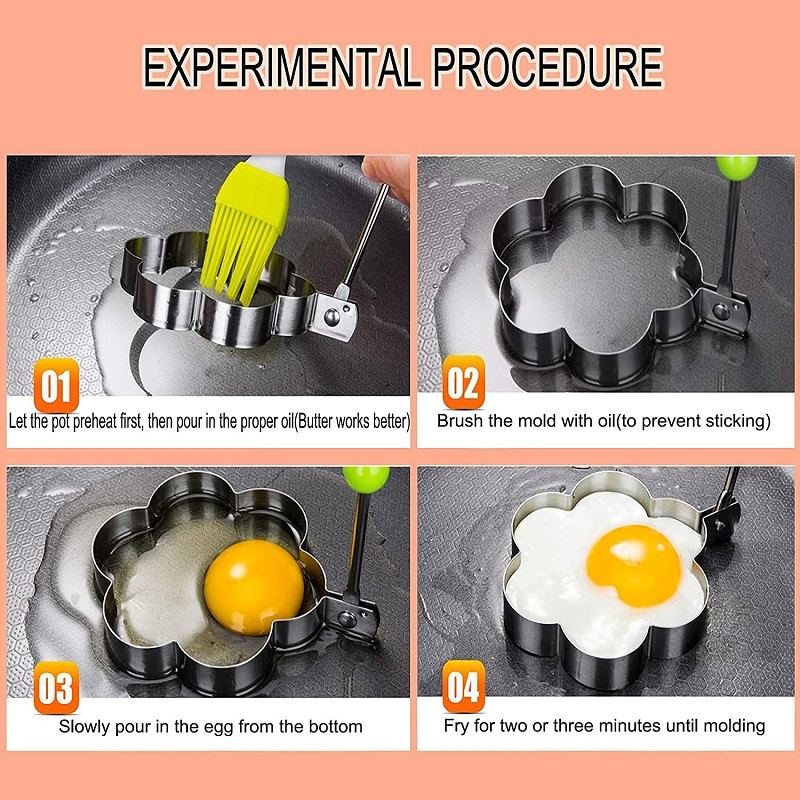 EXPERIMENTAL PROCEDURE

01
Let the pot preheat first, then pour in the proper oil(Butter works better)

02
Brush the mold with oil(to prevent sticking)

03
Slowly pour in the egg from the bottom

04
Fry for two or three minutes until molding