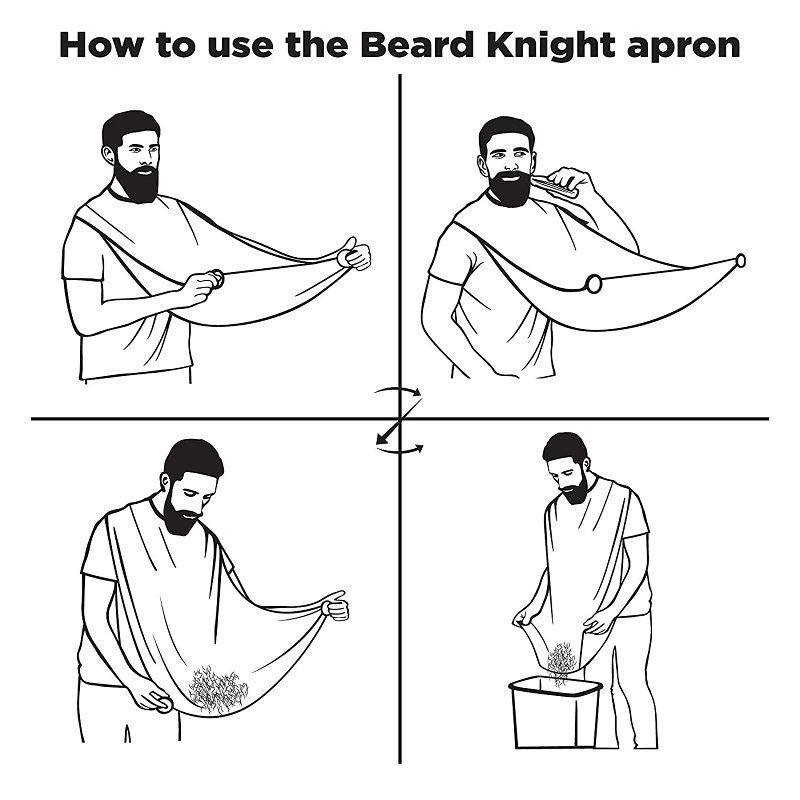 How to use the Beard Knight apron