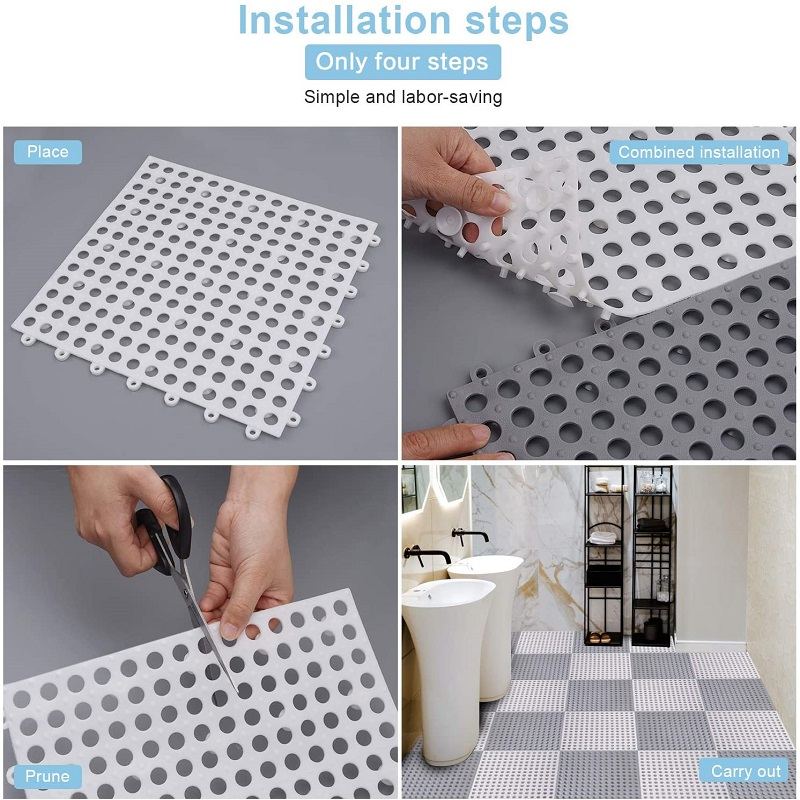 Installation steps

Only four steps

Simple and labor-saving

Place

Combined installation

Prune

Carry out