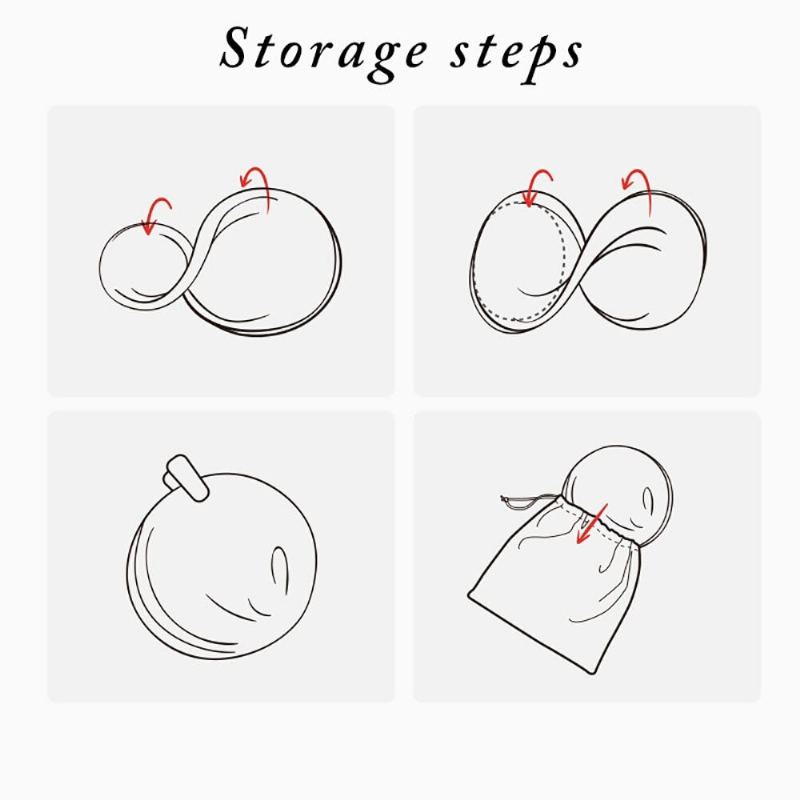 Storage steps