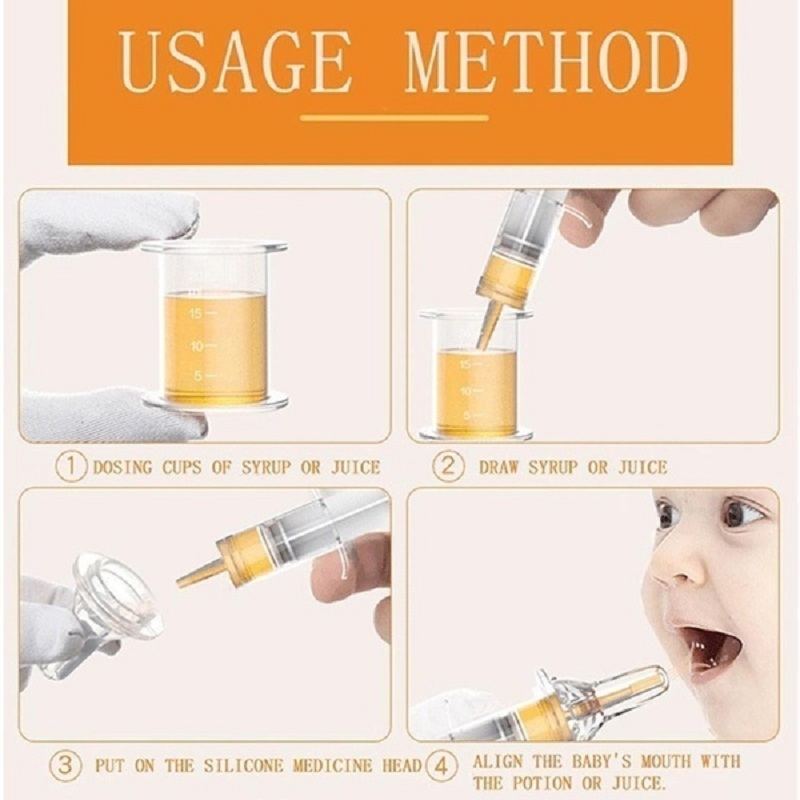 USAGE METHOD

15
10
5

15
10
5

① DOSING CUPS OF SYRUP OR JUICE

② DRAW SYRUP OR JUICE

③ PUT ON THE SILICONE MEDICINE HEAD

④ ALIGN THE BABY'S MOUTH WITH THE POTION OR JUICE.