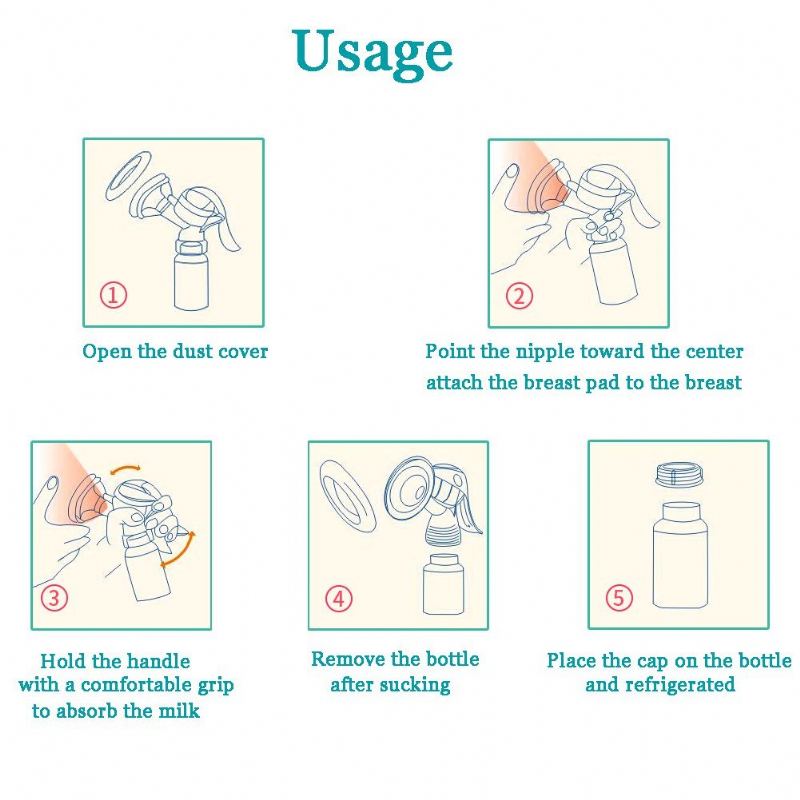 Usage

①

Open the dust cover

②

Point the nipple toward the center attach the breast pad to the breast

③

Hold the handle with a comfortable grip to absorb the milk

④

Remove the bottle after sucking

⑤

Place the cap on the bottle and refrigerated