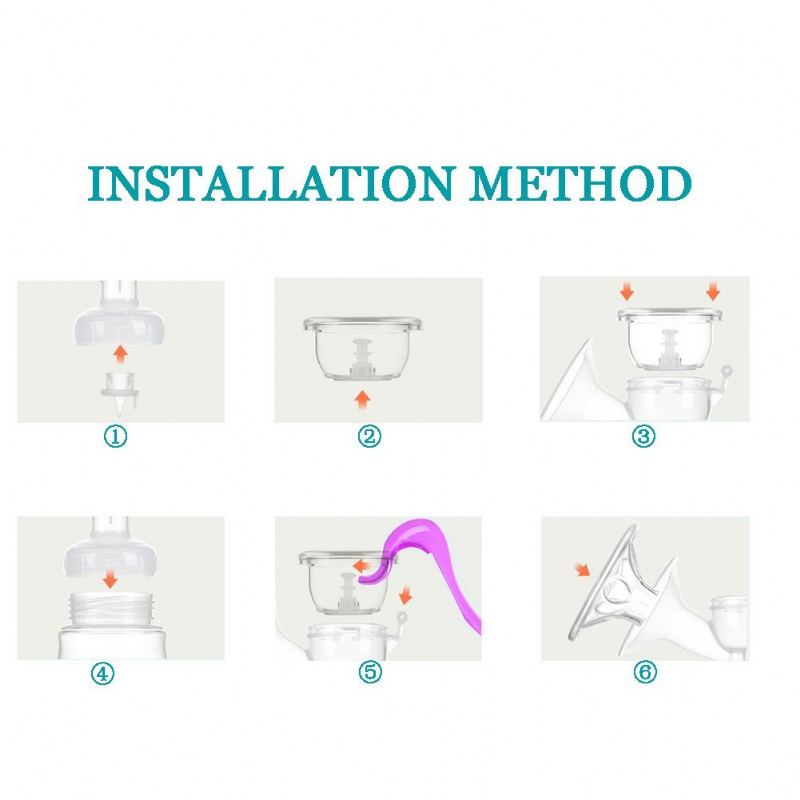 INSTALLATION METHOD

①

②

③

④

⑤

⑥