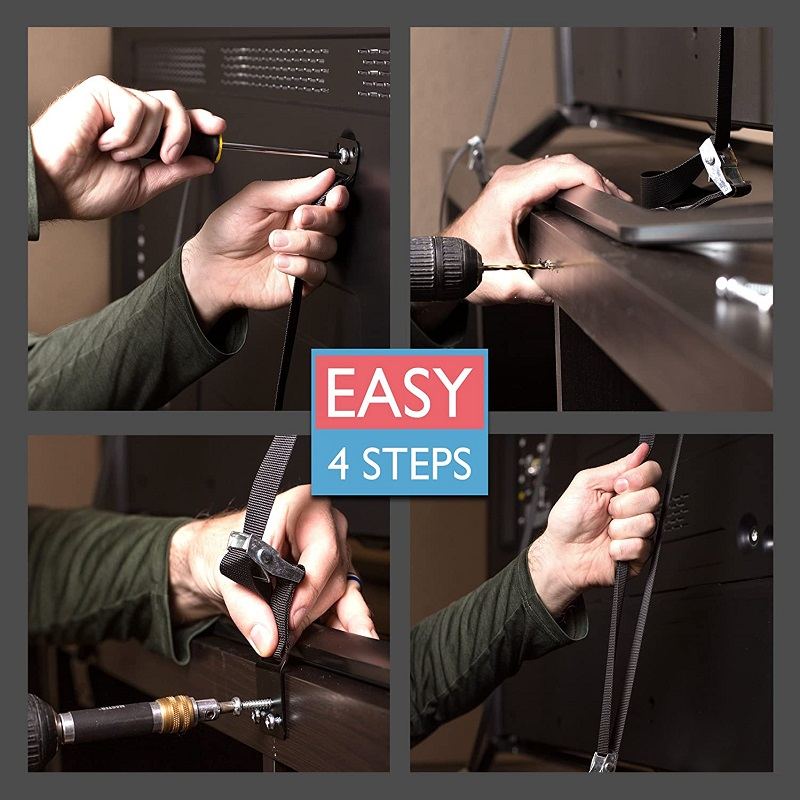 EASY
4 STEPS